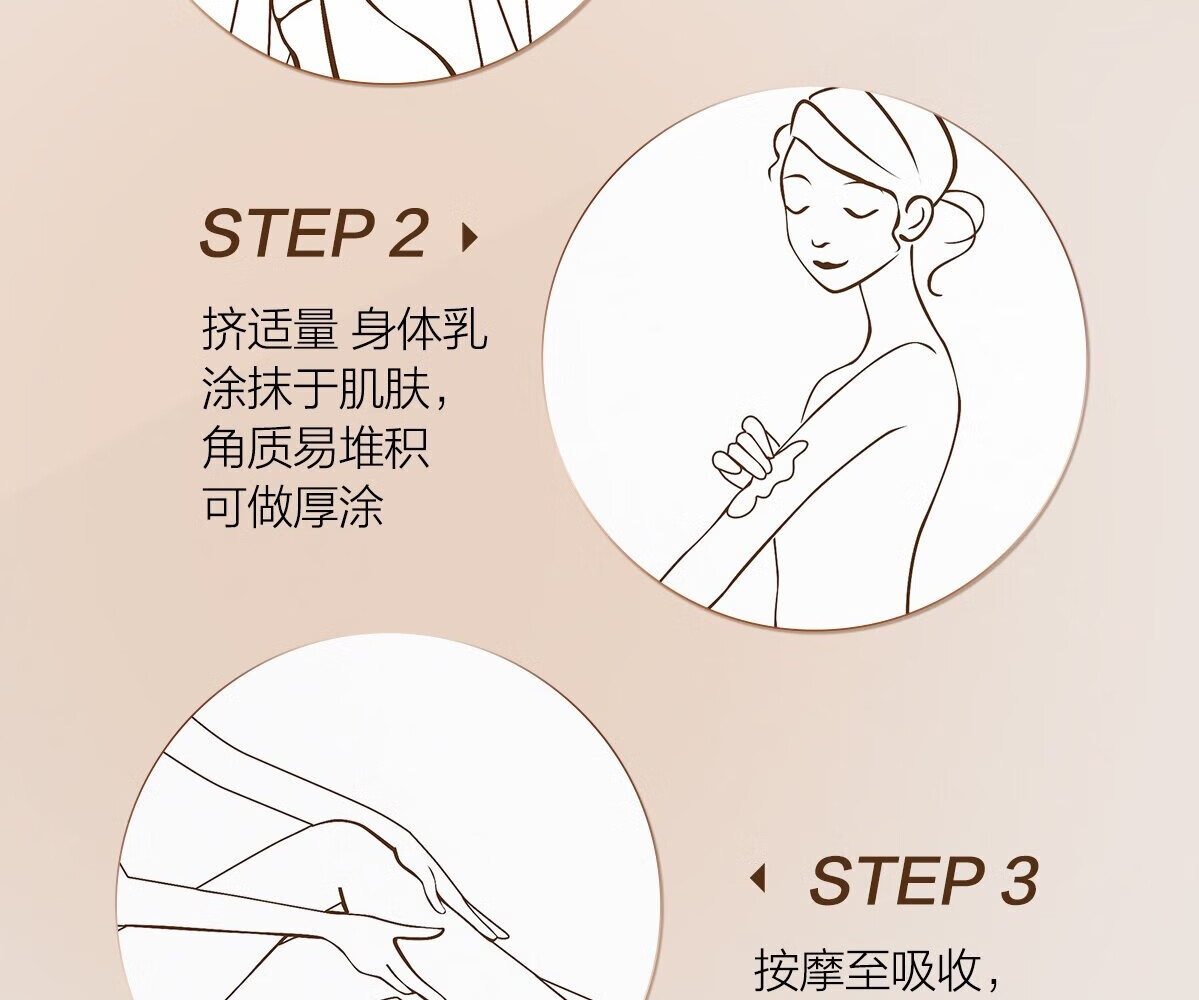 STEP 2

挤适量 身体乳
涂抹于肌肤，
角质易堆积
可做厚涂

STEP 3

按摩至吸收，